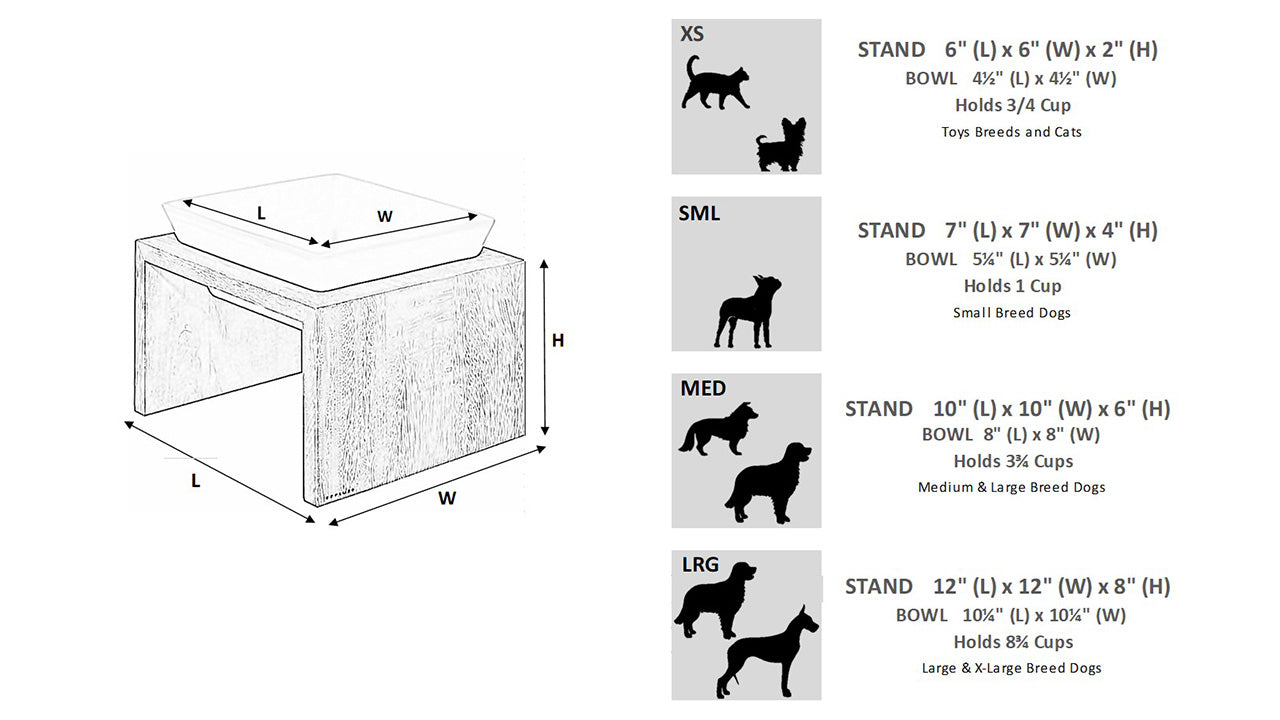 L

W

H

L

W

XS

STAND 6" (L) x 6" (W) x 2" (H)
BOWL 4½" (L) x 4½" (W)
Holds 3/4 Cup
Toys Breeds and Cats

SML

STAND 7" (L) x 7" (W) x 4" (H)
BOWL 5¼" (L) x 5¼" (W)
Holds 1 Cup
Small Breed Dogs

MED

STAND 10" (L) x 10" (W) x 6" (H)
BOWL 8" (L) x 8" (W)
Holds 3¾ Cups
Medium & Large Breed Dogs

LRG

STAND 12" (L) x 12" (W) x 8" (H)
BOWL 10¼" (L) x 10¼" (W)
Holds 8¾ Cups
Large & X-Large Breed Dogs