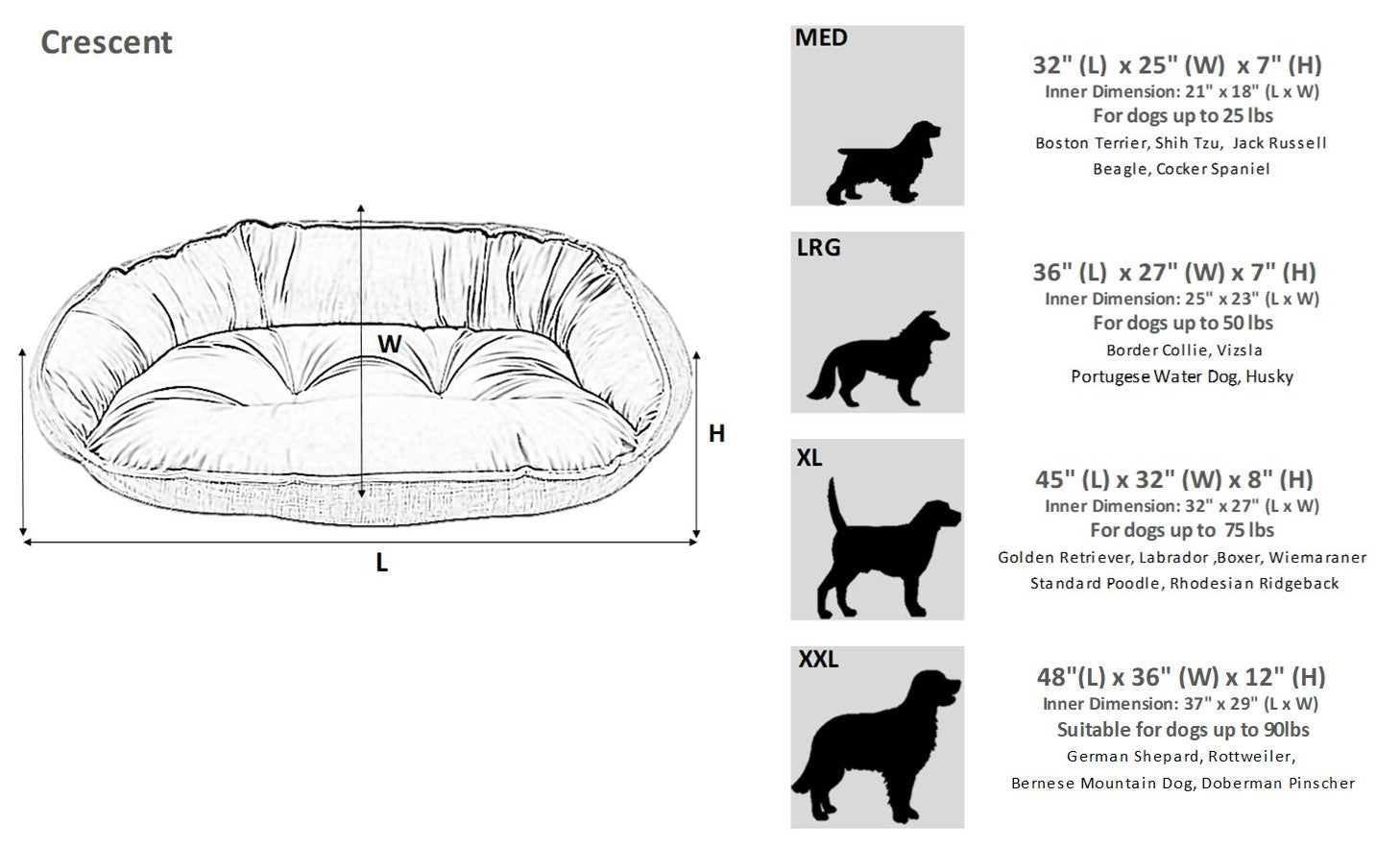 Crescent

W

H

L

MED

32" (L) x 25" (W) x 7" (H)
Inner Dimension: 21" x 18" (L x W)
For dogs up to 25 lbs
Boston Terrier, Shih Tzu, Jack Russell
Beagle, Cocker Spaniel

LRG

36" (L) x 27" (W) x 7" (H)
Inner Dimension: 25" x 23" (L x W)
For dogs up to 50 lbs
Border Collie, Vizsla
Portugese Water Dog, Husky

XL

45" (L) x 32" (W) x 8" (H)
Inner Dimension: 32" x 27" (L x W)
For dogs up to 75 lbs
Golden Retriever, Labrador ,Boxer, Wiemaraner
Standard Poodle, Rhodesian Ridgeback

XXL

48"(L) x 36" (W) x 12" (H)
Inner Dimension: 37" x 29" (L x W)
Suitable for dogs up to 90lbs
German Shepard, Rottweiler,
Bernese Mountain Dog, Doberman Pinscher