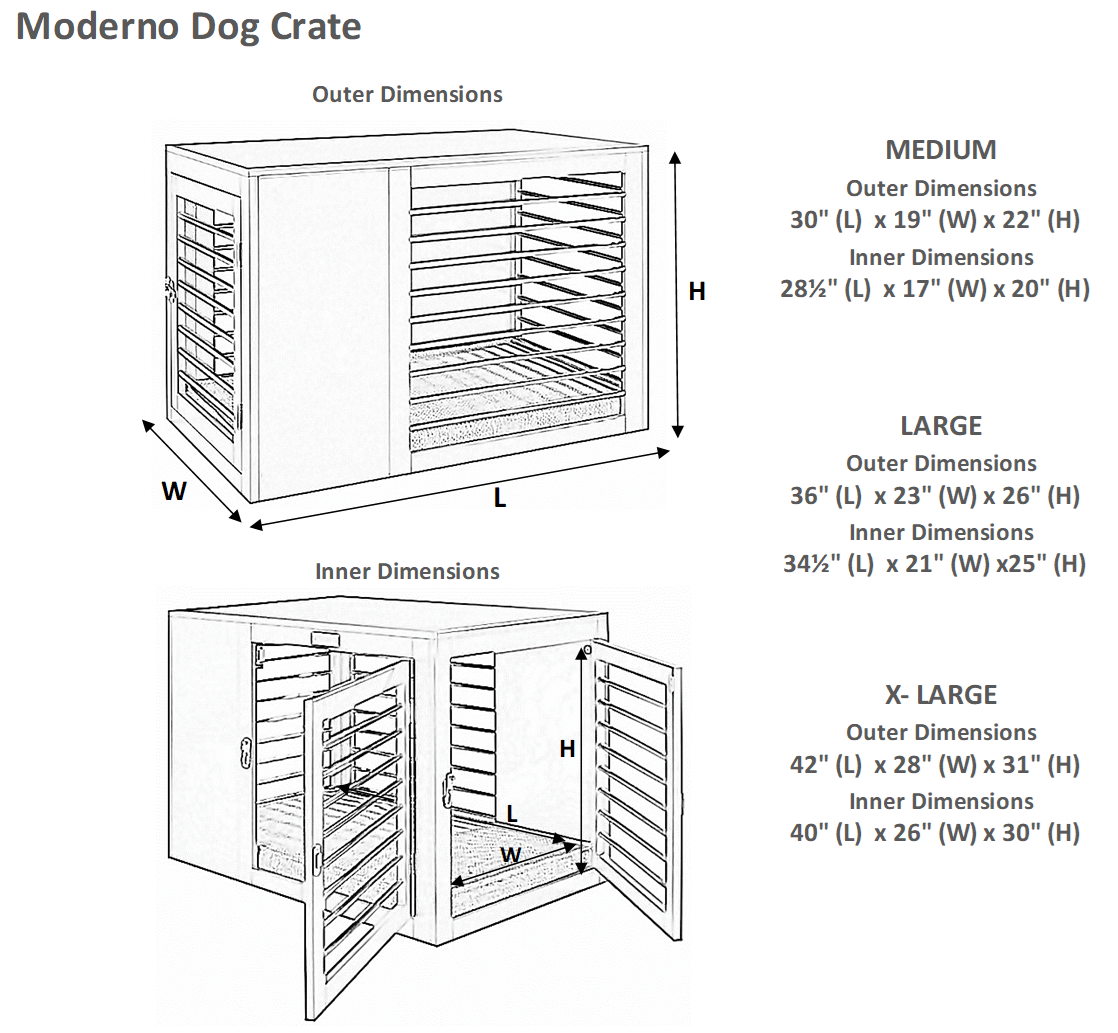 Moderno Dog Crate

Outer Dimensions

H

W

L

Inner Dimensions

H

L

W

MEDIUM
Outer Dimensions
30" (L) x 19" (W) x 22" (H)
Inner Dimensions
28½" (L) x 17" (W) x 20" (H)

LARGE
Outer Dimensions
36" (L) x 23" (W) x 26" (H)
Inner Dimensions
34½" (L) x 21" (W) x25" (H)

X- LARGE
Outer Dimensions
42" (L) x 28" (W) x 31" (H)
Inner Dimensions
40" (L) x 26" (W) x 30" (H)